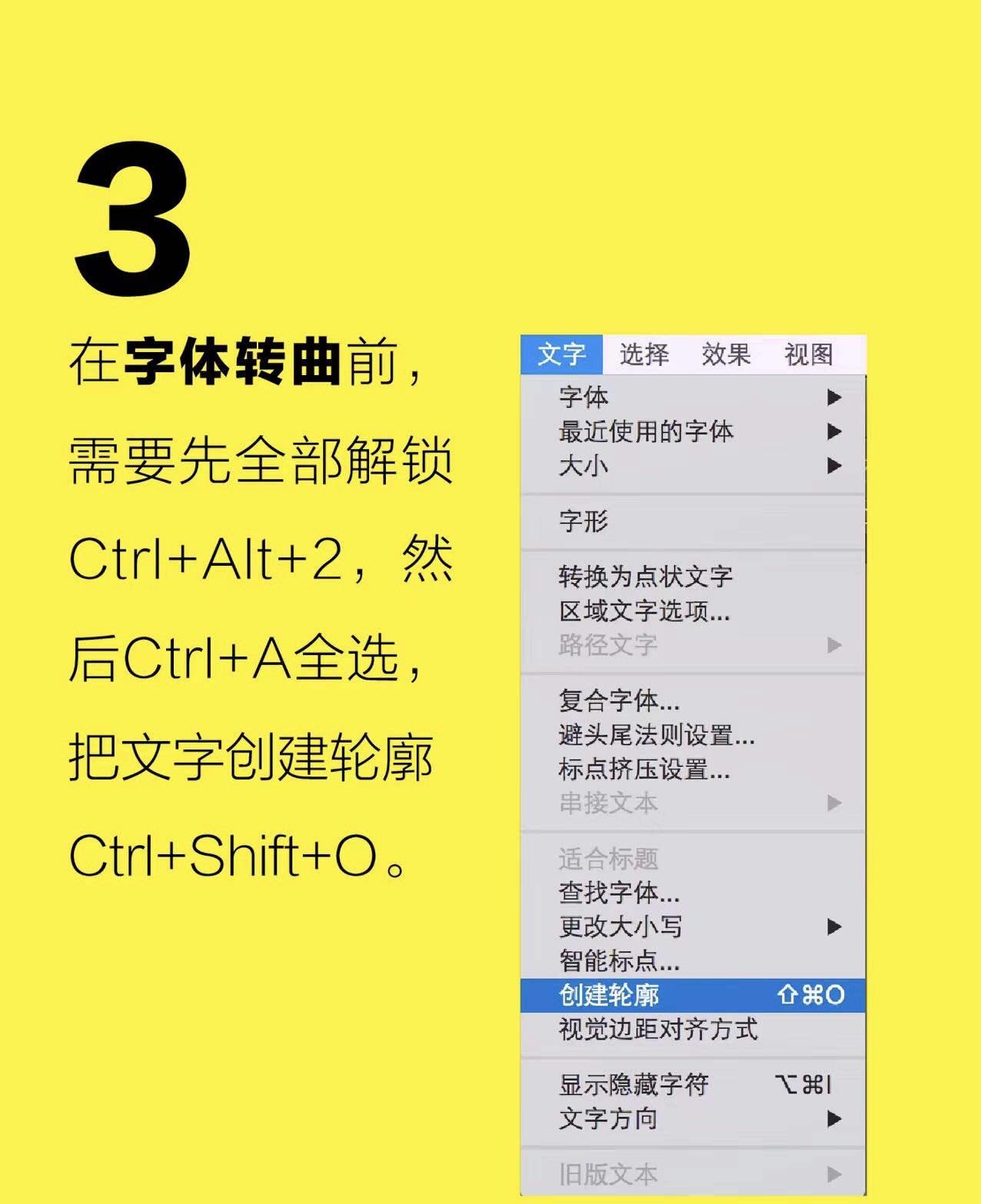 3

在字体转曲前，需要先全部解锁Ctrl+Alt+2，然后Ctrl+A全选，把文字创建轮廓Ctrl+Shift+O。

文字 选择 效果 视图

字体 ▶
最近使用的字体 ▶
大小 ▶

字形

转换为点状文字
区域文字选项...
路径文字 ▶

复合字体...
避头尾法则设置...
标点挤压设置...
串接文本 ▶

适合标题
查找字体...
更改大小写 ▶
智能标点...
创建轮廓 ⇧⌘O
视觉边距对齐方式

显示隐藏字符 ⌥⌘I
文字方向 ▶

旧版文本 ▶